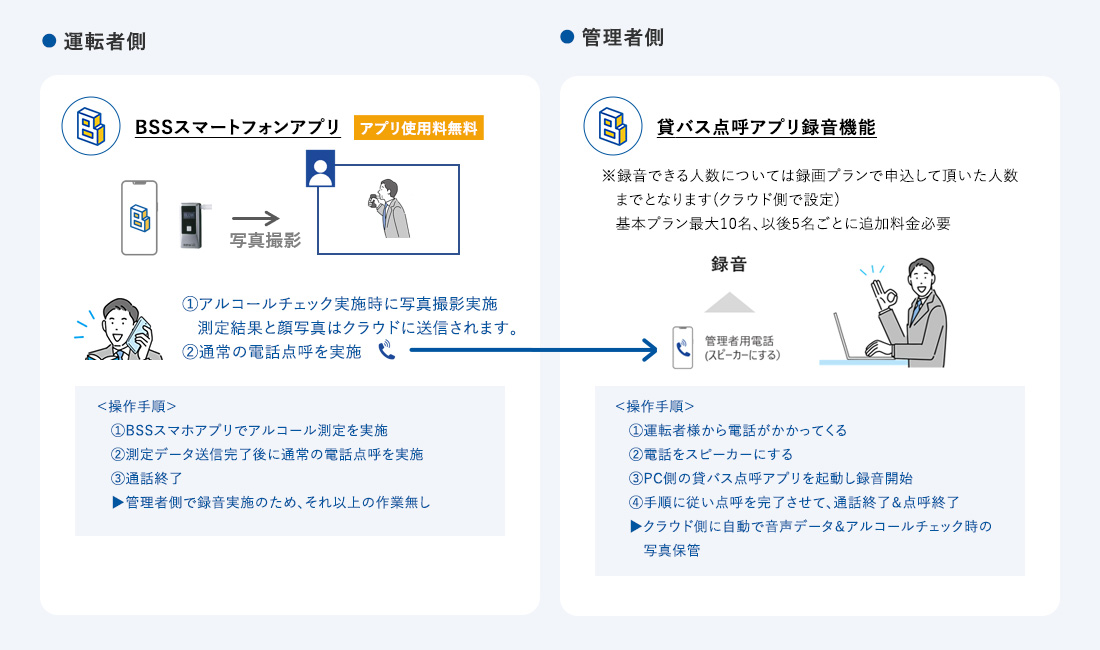 ● 運転者側

BSSスマートフォンアプリ アプリ使用料無料

写真撮影

①アルコールチェック実施時に写真撮影実施
測定結果と顔写真はクラウドに送信されます。
②通常の電話点呼を実施

＜操作手順＞
①BSSスマホアプリでアルコール測定を実施
②測定データ送信完了後に通常の電話点呼を実施
③通話終了
▶管理者側で録音実施のため、それ以上の作業無し

● 管理者側

貸バス点呼アプリ録音機能

※録音できる人数については録画プランで申込して頂いた人数までとなります(クラウド側で設定)
基本プラン最大10名、以後5名ごとに追加料金必要

録音

管理者用電話
(スピーカーにする)

＜操作手順＞
①運転者様から電話がかかってくる
②電話をスピーカーにする
③PC側の貸バス点呼アプリを起動し録音開始
④手順に従い点呼を完了させて、通話終了＆点呼終了
▶クラウド側に自動で音声データ＆アルコールチェック時の写真保管